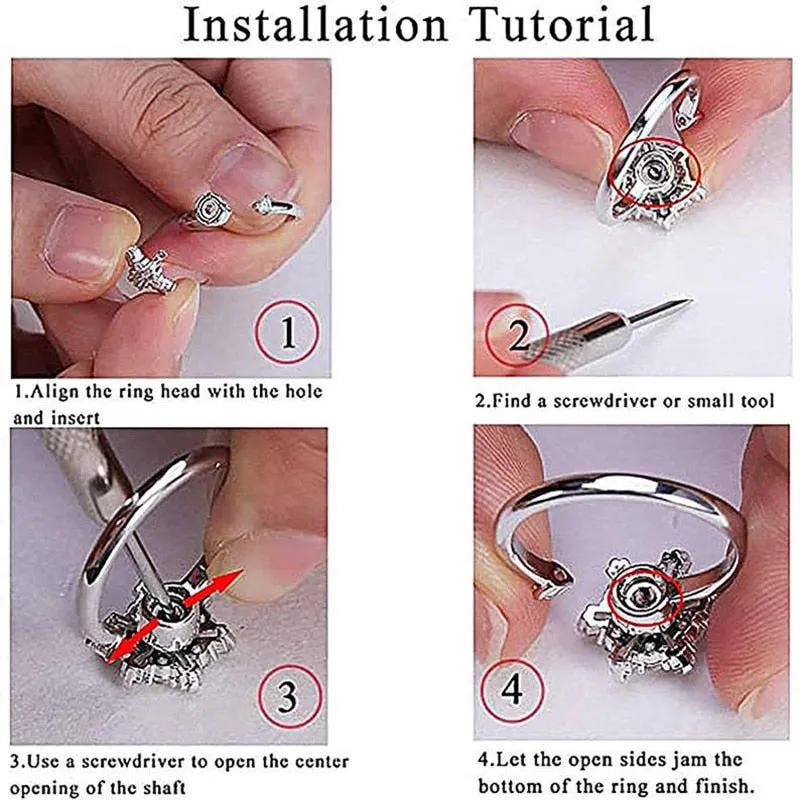 Installation Tutorial

1

1.Align the ring head with the hole and insert

2

2.Find a screwdriver or small tool

3

3.Use a screwdriver to open the center opening of the shaft

4

4.Let the open sides jam the bottom of the ring and finish.